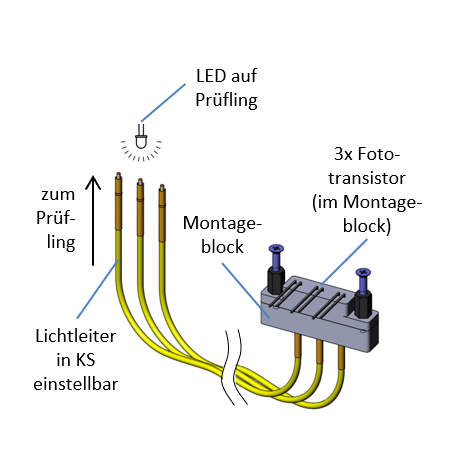 LED auf Prüfling

3x Fototransistor (im Montageblock)

zum Prüfling

Montageblock

Lichtleiter in KS einstellbar